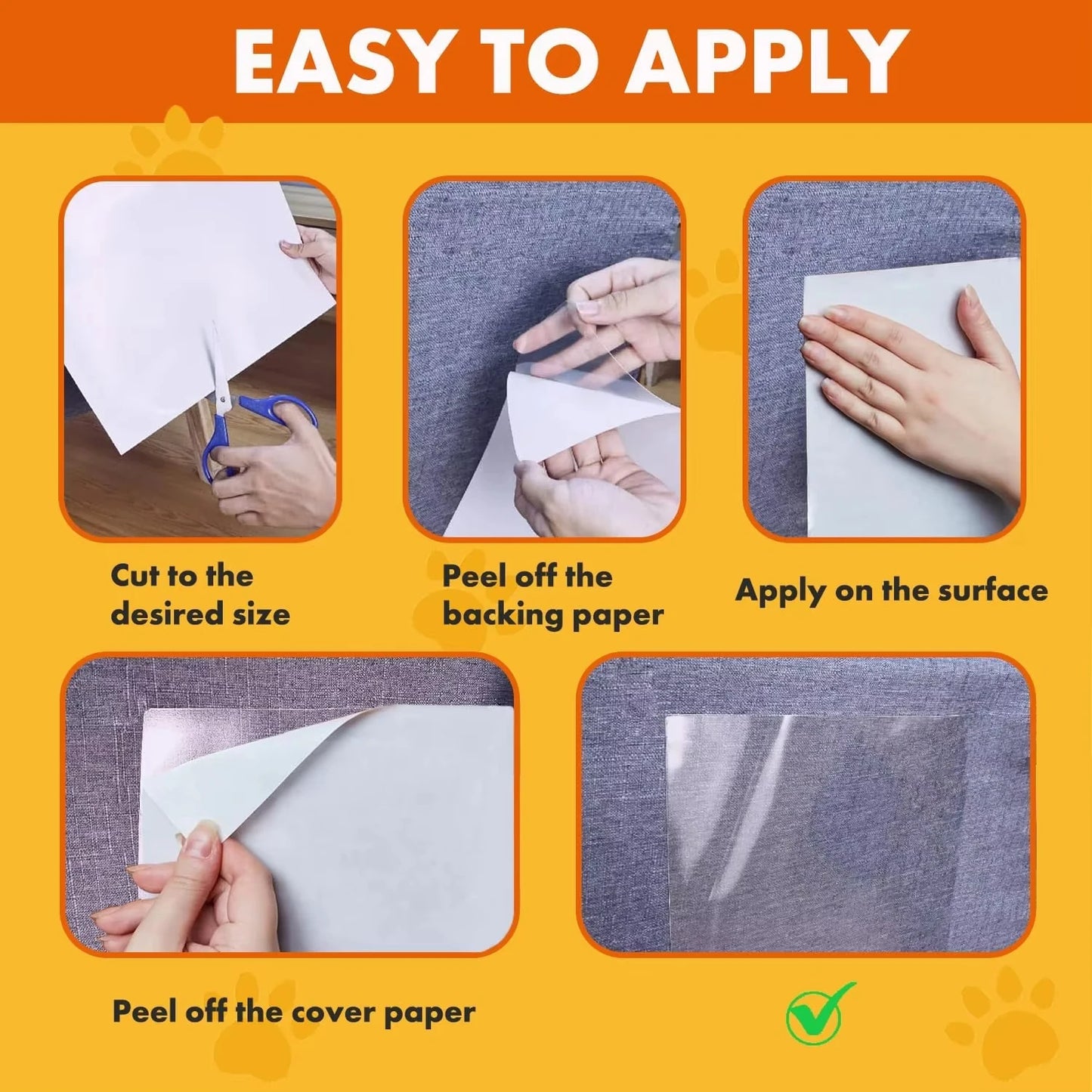 EASY TO APPLY

Cut to the desired size

Peel off the backing paper

Apply on the surface

Peel off the cover paper