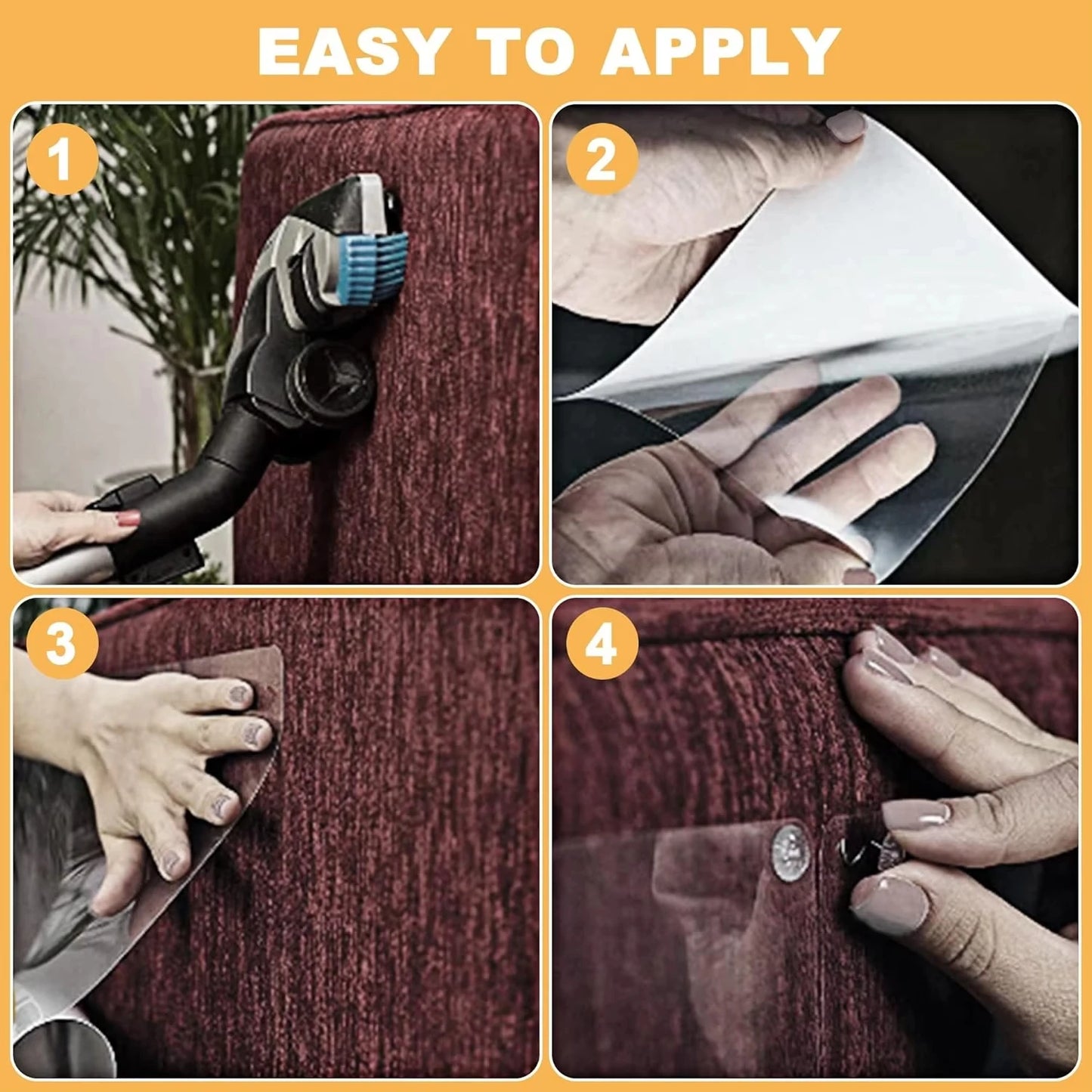 EASY TO APPLY

1

2

3

4