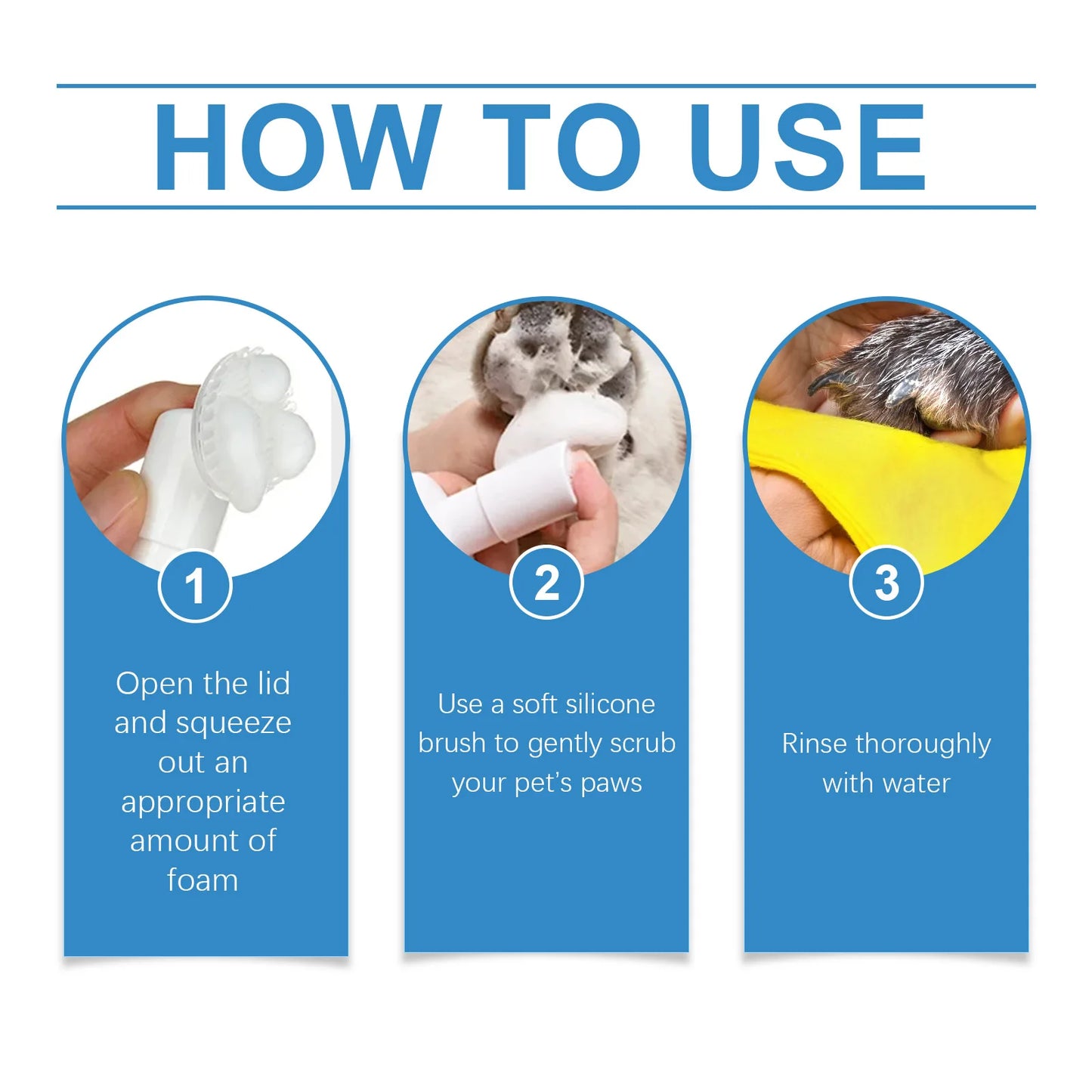 HOW TO USE

1

Open the lid and squeeze out an appropriate amount of foam

2

Use a soft silicone brush to gently scrub your pet's paws

3

Rinse thoroughly with water